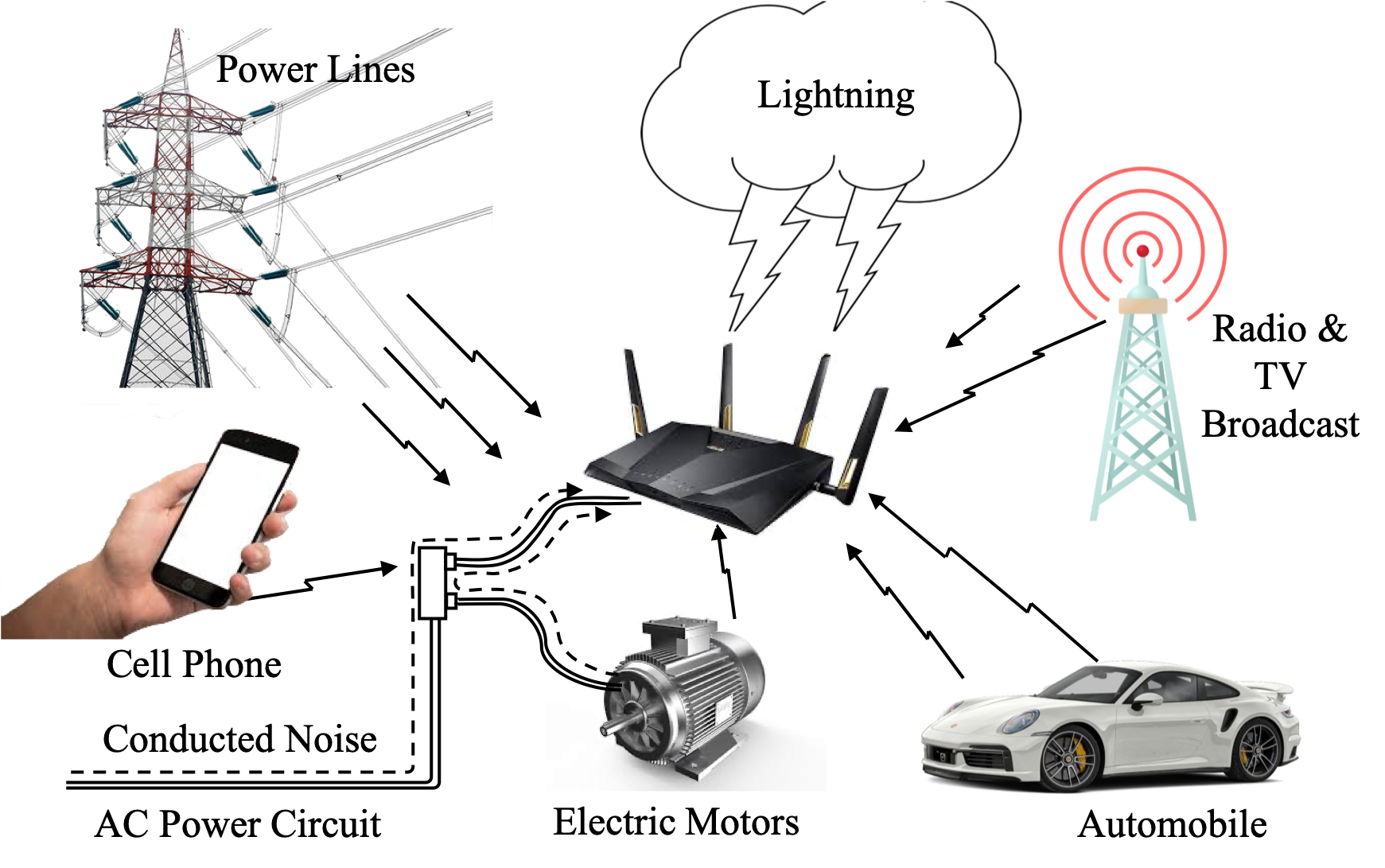 Power Lines

Lightning

Radio & TV Broadcast

Cell Phone

Conducted Noise

AC Power Circuit

Electric Motors

Automobile